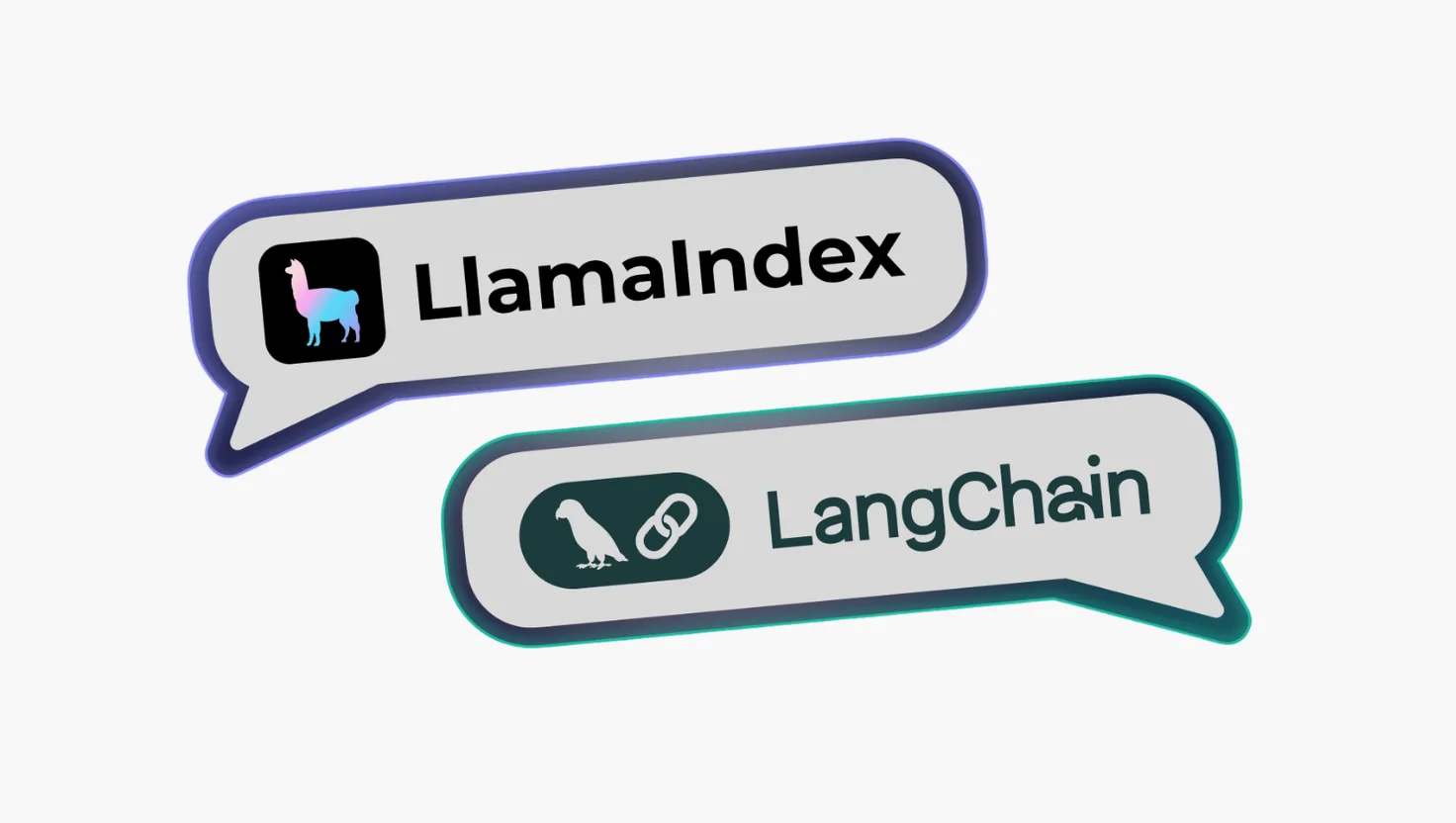 LlamaIndex

LangChain